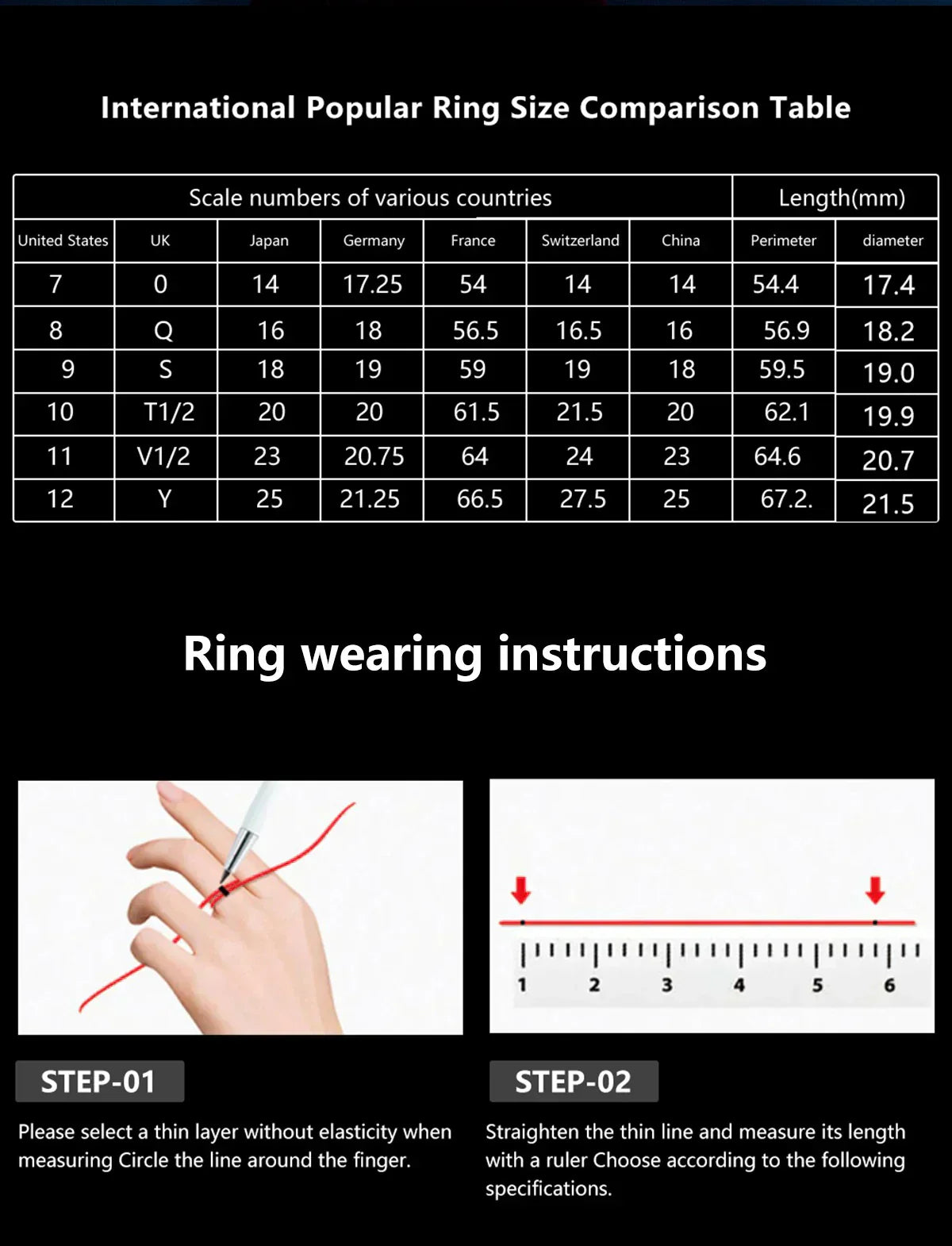 International Popular Ring Size Comparison Table

| Scale numbers of various countries | | | | | | | Length(mm) | |
|---|---|---|---|---|---|---|---|---|
| United States | UK | Japan | Germany | France | Switzerland | China | Perimeter | diameter |
| 7 | 0 | 14 | 17.25 | 54 | 14 | 14 | 54.4 | 17.4 |
| 8 | Q | 16 | 18 | 56.5 | 16.5 | 16 | 56.9 | 18.2 |
| 9 | S | 18 | 19 | 59 | 19 | 18 | 59.5 | 19.0 |
| 10 | T1/2 | 20 | 20 | 61.5 | 21.5 | 20 | 62.1 | 19.9 |
| 11 | V1/2 | 23 | 20.75 | 64 | 24 | 23 | 64.6 | 20.7 |
| 12 | Y | 25 | 21.25 | 66.5 | 27.5 | 25 | 67.2. | 21.5 |

Ring wearing instructions

1 2 3 4 5 6

STEP-01

Please select a thin layer without elasticity when measuring Circle the line around the finger.

STEP-02

Straighten the thin line and measure its length with a ruler Choose according to the following specifications.